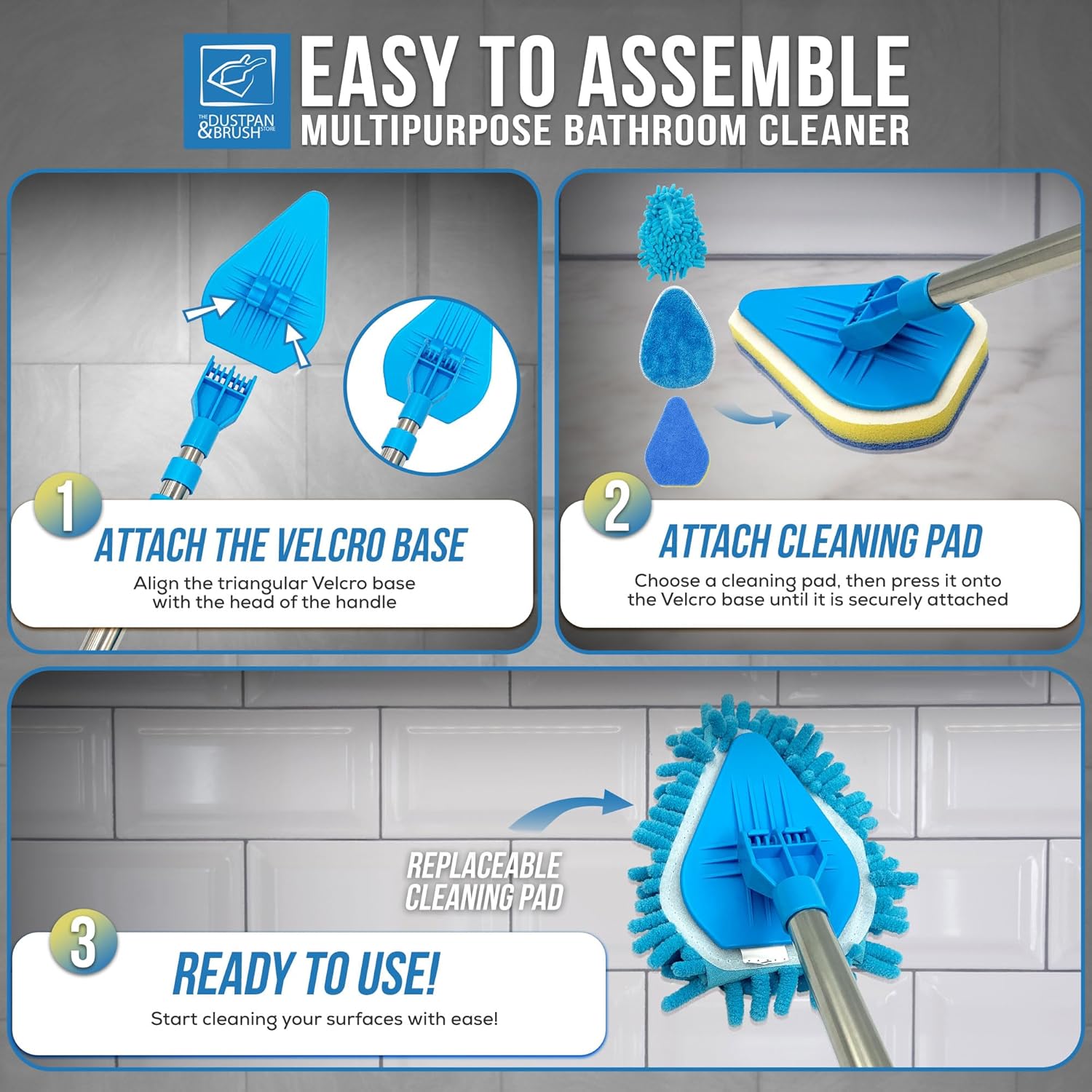 THE DUSTPAN & BRUSH STORE

EASY TO ASSEMBLE
MULTIPURPOSE BATHROOM CLEANER

1
ATTACH THE VELCRO BASE
Align the triangular Velcro base with the head of the handle

2
ATTACH CLEANING PAD
Choose a cleaning pad, then press it onto the Velcro base until it is securely attached

REPLACEABLE CLEANING PAD

3
READY TO USE!
Start cleaning your surfaces with ease!