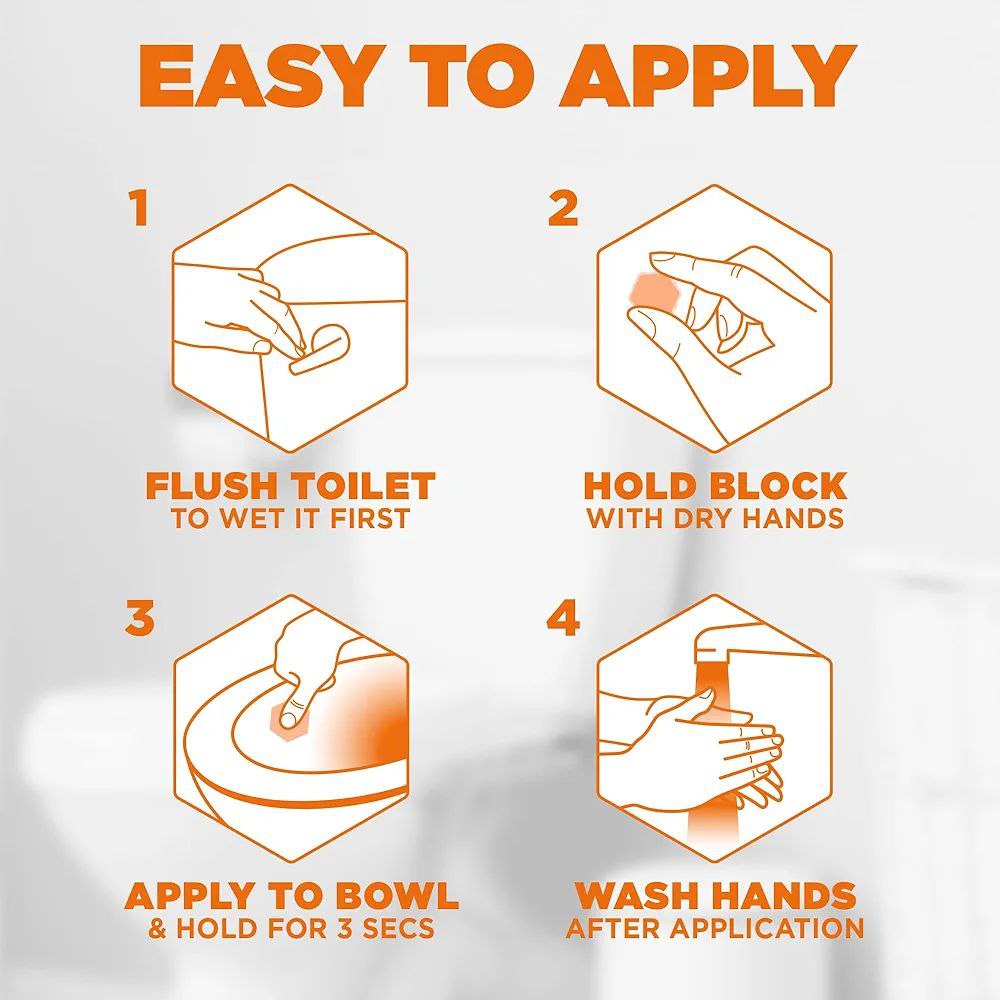 EASY TO APPLY

1

FLUSH TOILET
TO WET IT FIRST

2

HOLD BLOCK
WITH DRY HANDS

3

APPLY TO BOWL
& HOLD FOR 3 SECS

4

WASH HANDS
AFTER APPLICATION