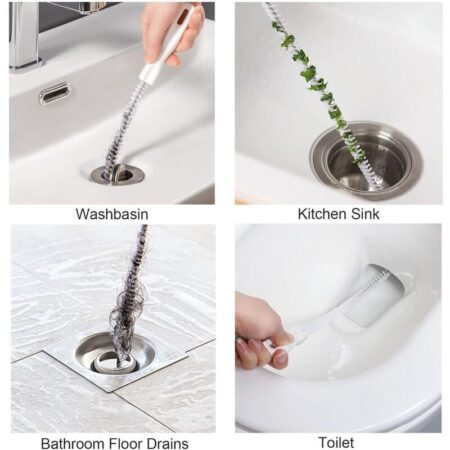 Washbasin

Kitchen Sink

Bathroom Floor Drains

Toilet